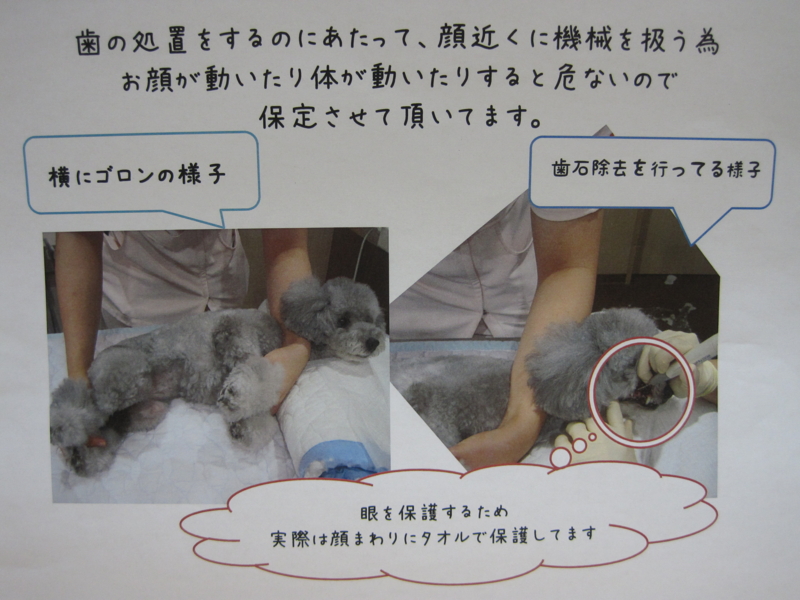 歯の処置をするのにあたって、顔近くに機械を扱う為
お顔が動いたり体が動いたりすると危ないので
保定させて頂いてます。

横にゴロンの様子

歯石除去を行ってる様子

眼を保護するため
実際は顔まわりにタオルで保護してます